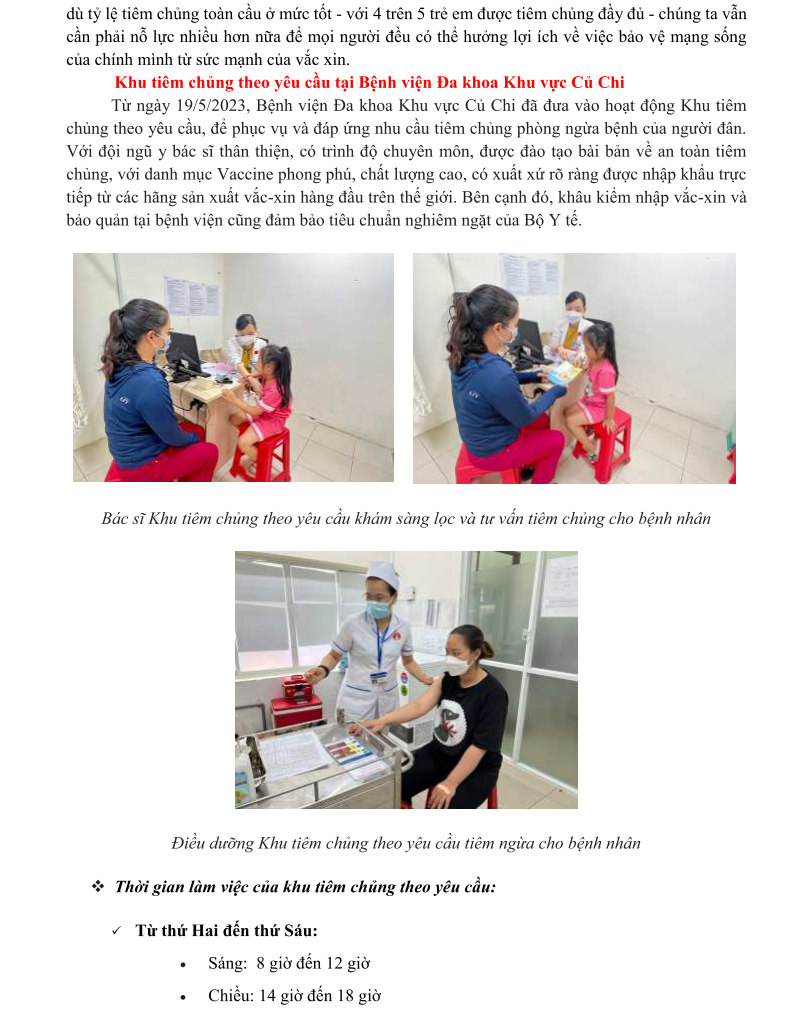 dù tỷ lệ tiêm chủng toàn cầu ở mức tốt - với 4 trên 5 trẻ em được tiêm chủng đầy đủ - chúng ta vẫn cần phải nỗ lực nhiều hơn nữa để mọi người đều có thể hưởng lợi ích về việc bảo vệ mạng sống của chính mình từ sức mạnh của vắc xin.

Khu tiêm chủng theo yêu cầu tại Bệnh viện Đa khoa Khu vực Củ Chi

Từ ngày 19/5/2023, Bệnh viện Đa khoa Khu vực Củ Chi đã đưa vào hoạt động Khu tiêm chủng theo yêu cầu, để phục vụ và đáp ứng nhu cầu tiêm chủng phòng ngừa bệnh của người dân. Với đội ngũ y bác sĩ thân thiện, có trình độ chuyên môn, được đào tạo bài bản về an toàn tiêm chủng, với danh mục Vaccine phong phú, chất lượng cao, có xuất xứ rõ ràng được nhập khẩu trực tiếp từ các hãng sản xuất vắc-xin hàng đầu trên thế giới. Bên cạnh đó, khâu kiểm nhập vắc-xin và bảo quản tại bệnh viện cũng đảm bảo tiêu chuẩn nghiêm ngặt của Bộ Y tế.

Bác sĩ Khu tiêm chủng theo yêu cầu khám sàng lọc và tư vấn tiêm chủng cho bệnh nhân

Điều dưỡng Khu tiêm chủng theo yêu cầu tiêm ngừa cho bệnh nhân

❖ Thời gian làm việc của khu tiêm chủng theo yêu cầu:

✓ Từ thứ Hai đến thứ Sáu:

• Sáng: 8 giờ đến 12 giờ

• Chiều: 14 giờ đến 18 giờ